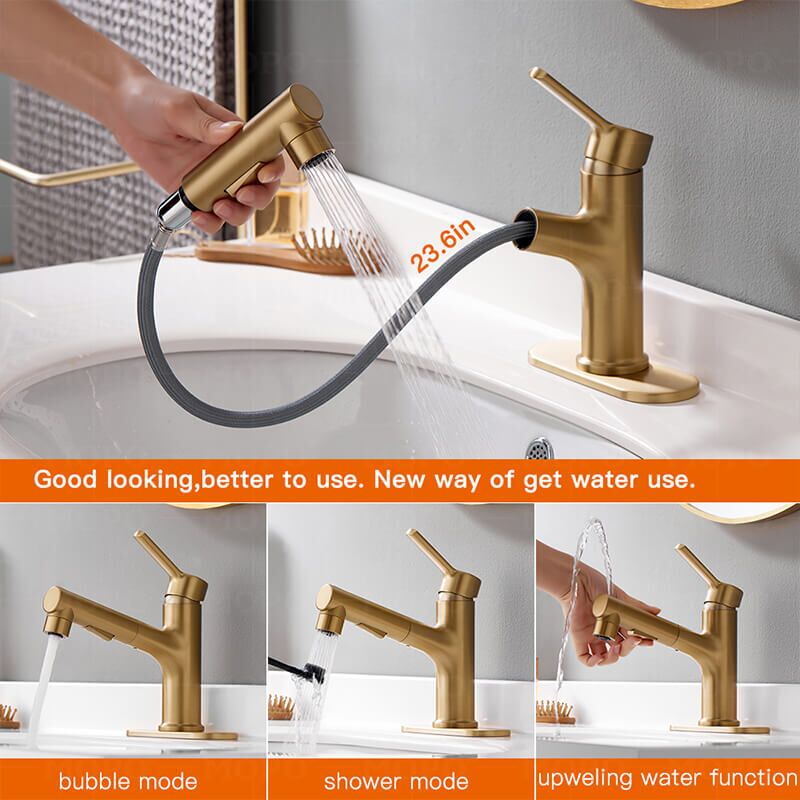 23.6in

Good looking,better to use. New way of get water use.

bubble mode

shower mode

upweling water function